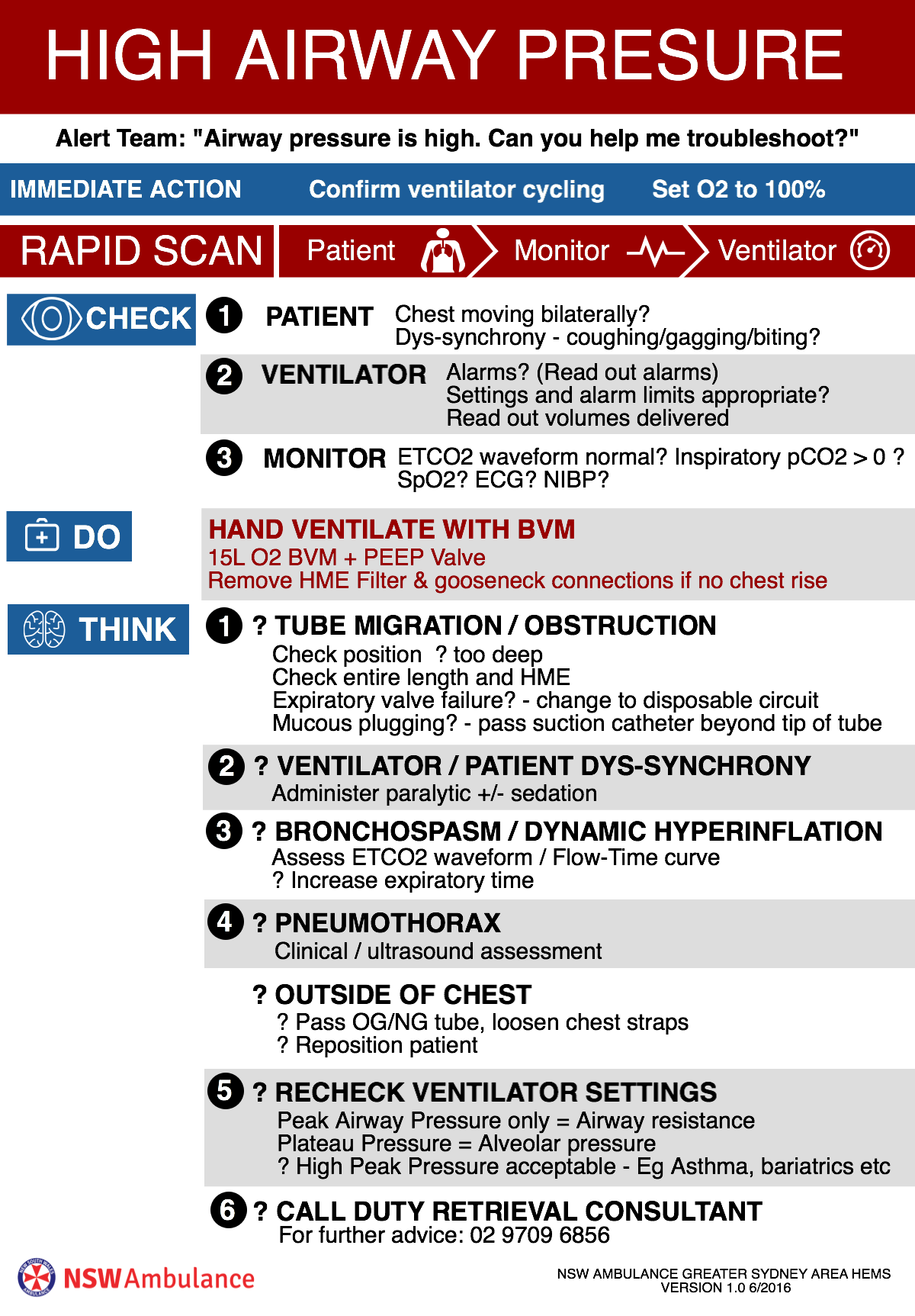 HIGH AIRWAY PRESURE

Alert Team: "Airway pressure is high. Can you help me troubleshoot?"

IMMEDIATE ACTION Confirm ventilator cycling Set O2 to 100%

RAPID SCAN Patient Monitor Ventilator

CHECK

1 PATIENT Chest moving bilaterally?
Dys-synchrony - coughing/gagging/biting?

2 VENTILATOR Alarms? (Read out alarms)
Settings and alarm limits appropriate?
Read out volumes delivered

3 MONITOR ETCO2 waveform normal? Inspiratory pCO2 > 0 ?
SpO2? ECG? NIBP?

DO

HAND VENTILATE WITH BVM
15L O2 BVM + PEEP Valve
Remove HME Filter & gooseneck connections if no chest rise

THINK

1 ? TUBE MIGRATION / OBSTRUCTION
Check position ? too deep
Check entire length and HME
Expiratory valve failure? - change to disposable circuit
Mucous plugging? - pass suction catheter beyond tip of tube

2 ? VENTILATOR / PATIENT DYS-SYNCHRONY
Administer paralytic +/- sedation

3 ? BRONCHOSPASM / DYNAMIC HYPERINFLATION
Assess ETCO2 waveform / Flow-Time curve
? Increase expiratory time

4 ? PNEUMOTHORAX
Clinical / ultrasound assessment

? OUTSIDE OF CHEST
? Pass OG/NG tube, loosen chest straps
? Reposition patient

5 ? RECHECK VENTILATOR SETTINGS
Peak Airway Pressure only = Airway resistance
Plateau Pressure = Alveolar pressure
? High Peak Pressure acceptable - Eg Asthma, bariatrics etc

6 ? CALL DUTY RETRIEVAL CONSULTANT
For further advice: 02 9709 6856

NSW Ambulance

NSW AMBULANCE GREATER SYDNEY AREA HEMS
VERSION 1.0 6/2016